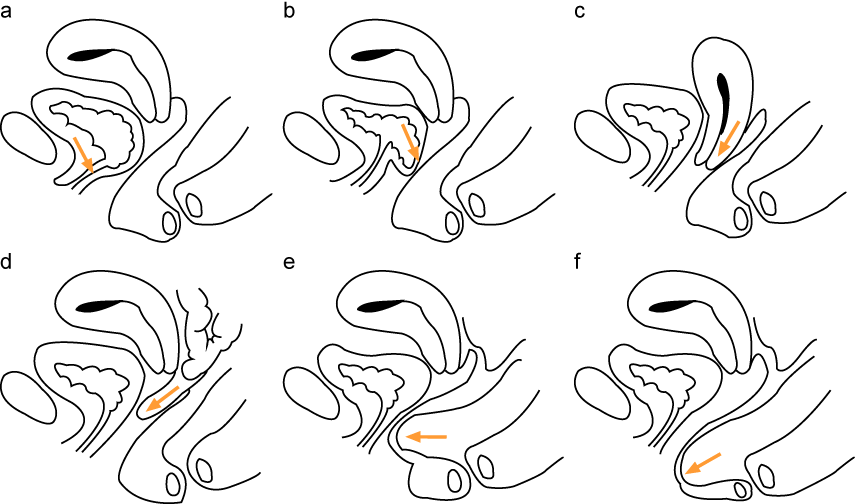 a
b
c
d
e
f