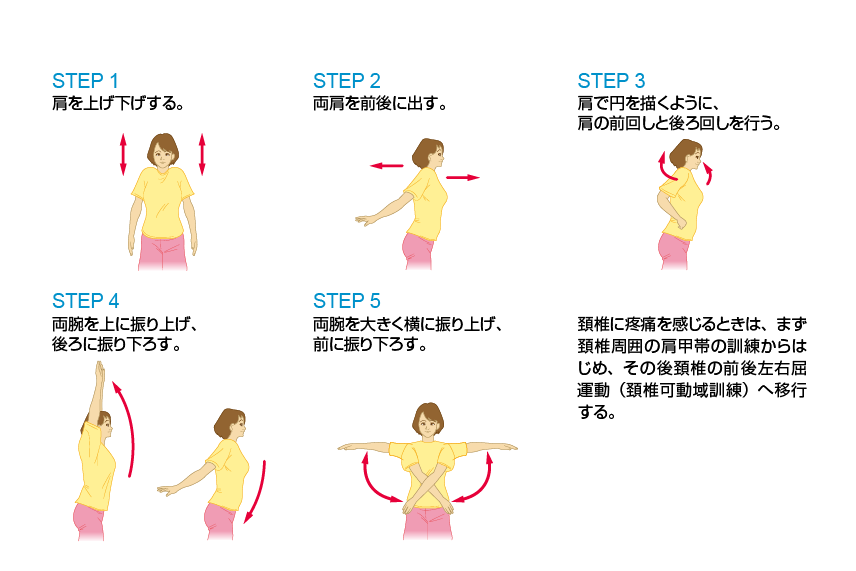 STEP 1
肩を上げ下げする。

STEP 2
両肩を前後に出す。

STEP 3
肩で円を描くように、肩の前回しと後ろ回しを行う。

STEP 4
両腕を上に振り上げ、後ろに振り下ろす。

STEP 5
両腕を大きく横に振り上げ、前に振り下ろす。

頚椎に疼痛を感じるときは、まず頚椎周囲の肩甲帯の訓練からはじめ、その後頚椎の前後左右屈運動（頚椎可動域訓練）へ移行する。