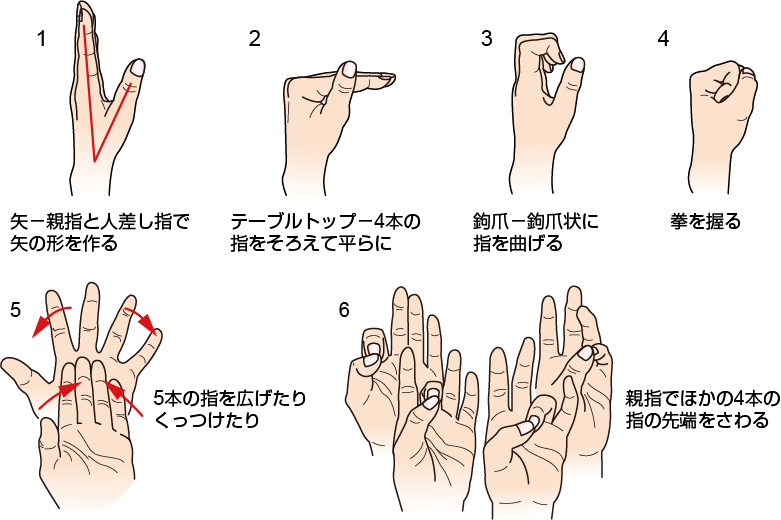 1

矢－親指と人差し指で矢の形を作る

2

テーブルトップ－4本の指をそろえて平らに

3

鉤爪－鉤爪状に指を曲げる

4

拳を握る

5

5本の指を広げたりくっつけたり

6

親指でほかの4本の指の先端をさわる