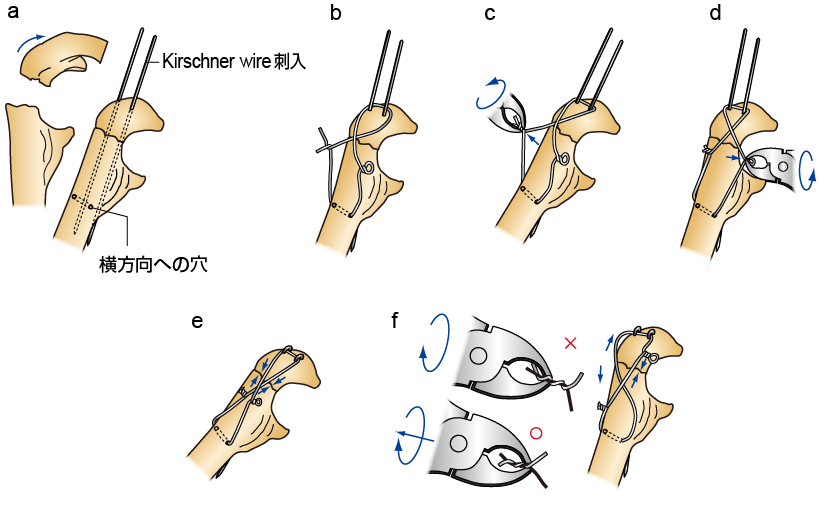 a

Kirschner wire 刺入

横方向への穴

b

c

d

e

f

×

○